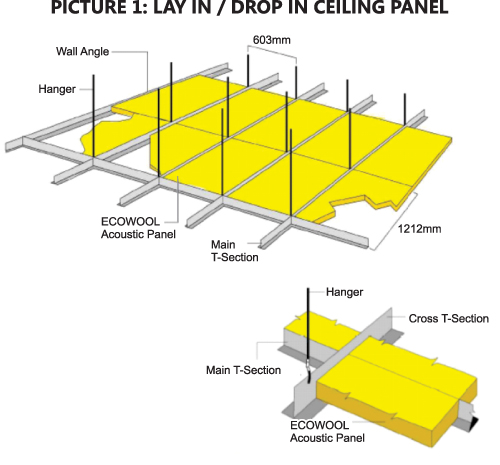 PICTURE 1: LAY IN / DROP IN CEILING PANEL

603mm

Wall Angle

Hanger

ECOWOOL
Acoustic Panel

Main
T-Section

1212mm

Hanger

Cross T-Section

Main T-Section

ECOWOOL
Acoustic Panel